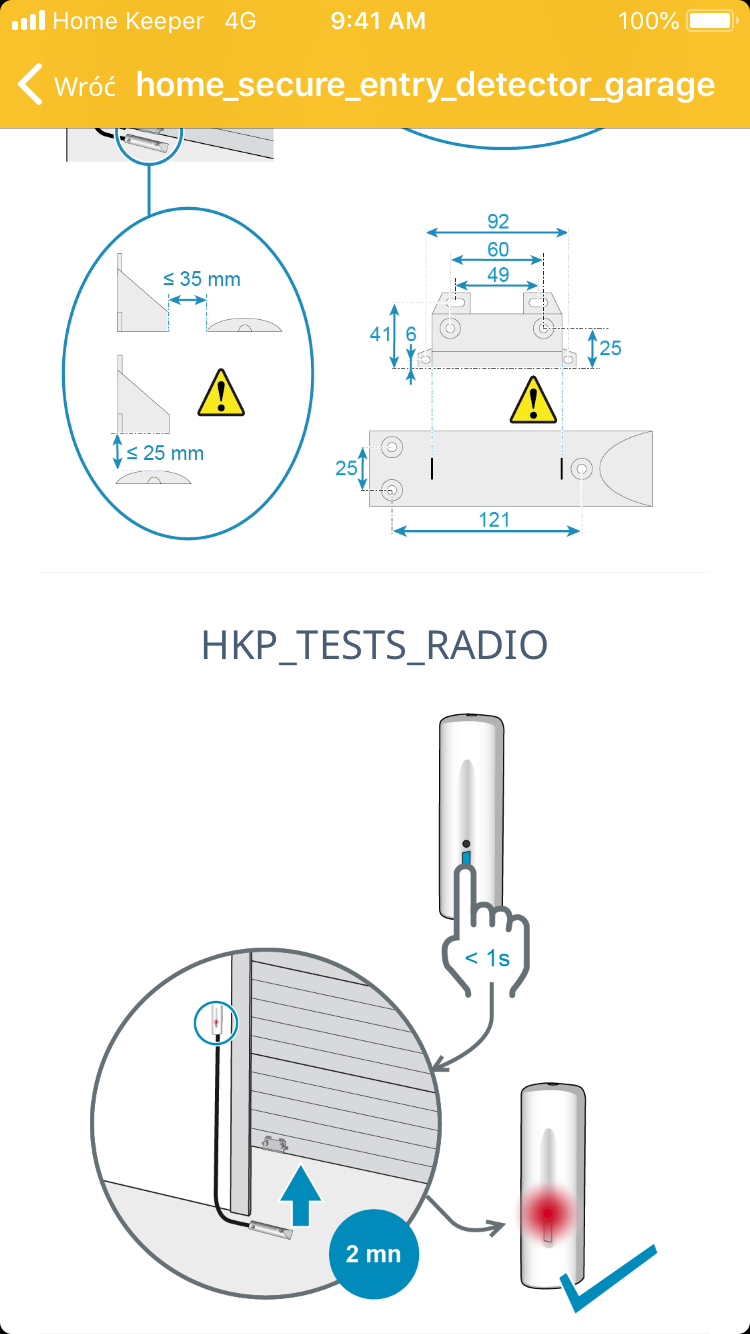 Home Keeper 4G 9:41 AM 100%

Wróć home_secure_entry_detector_garage

≤ 35 mm

≤ 25 mm

92
60
49
41
6
25
25
121

HKP_TESTS_RADIO

< 1s

2 mn